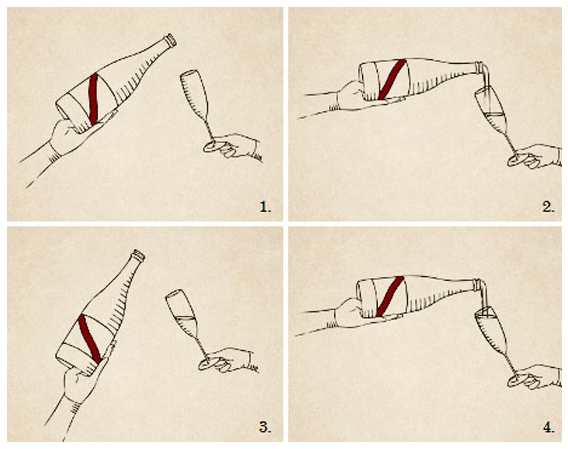 1.

2.

3.

4.